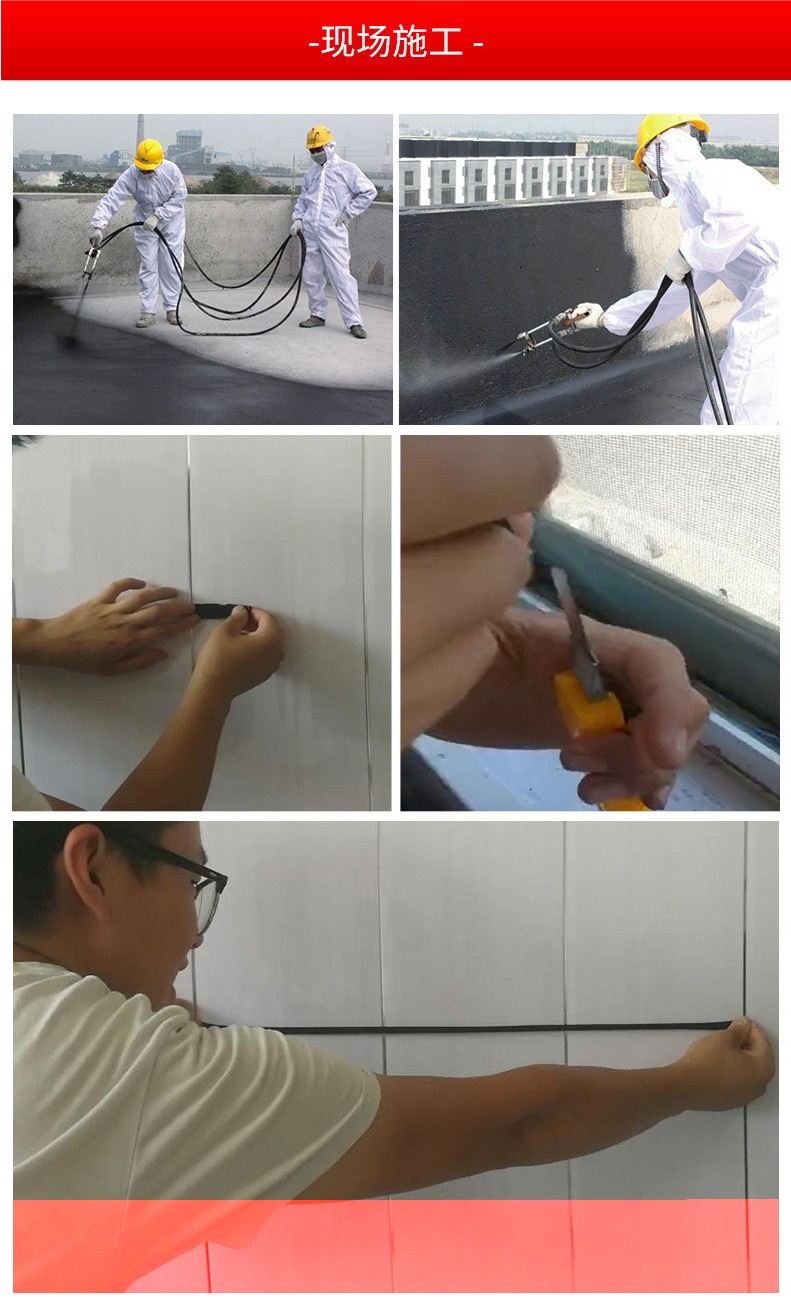 -现场施工 -